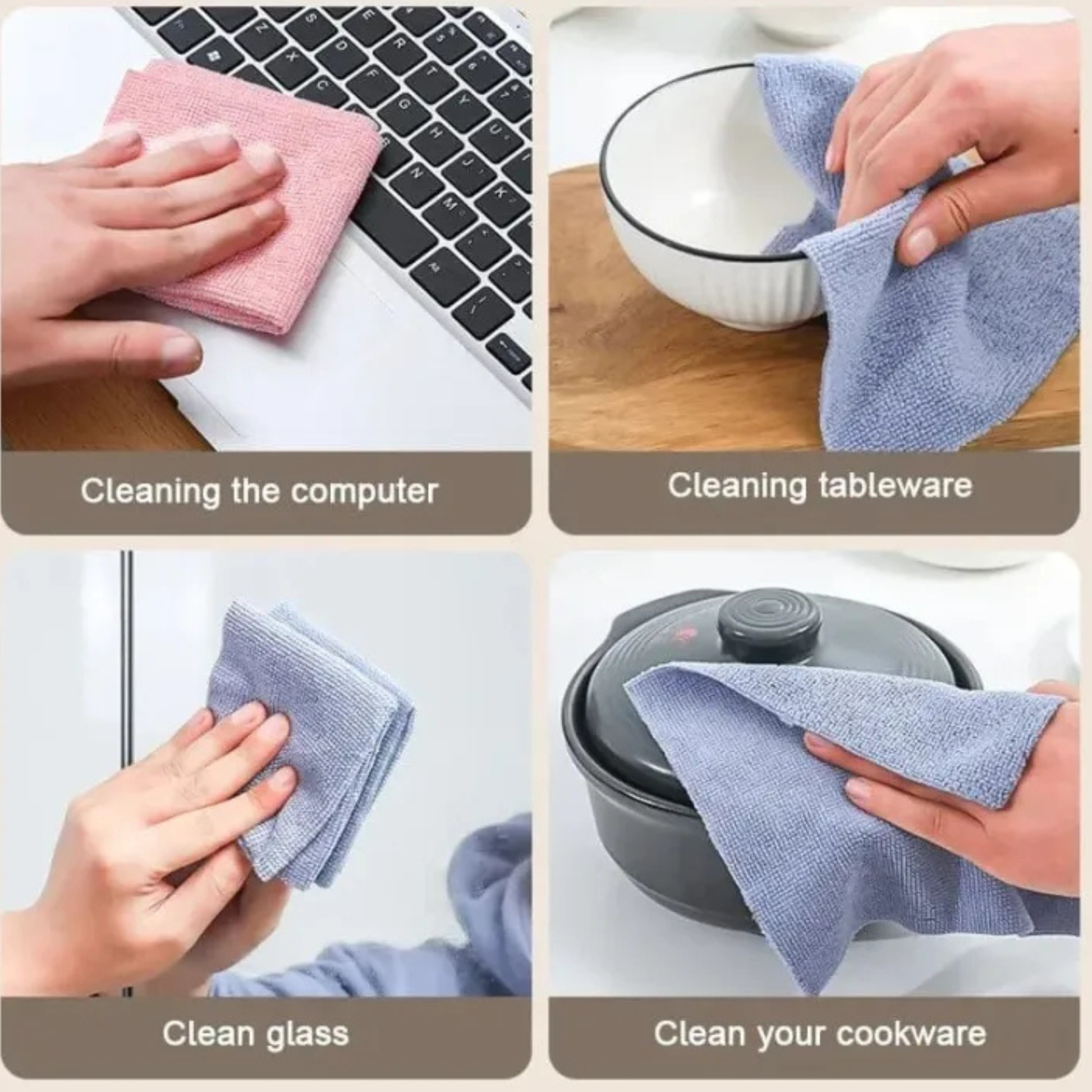 Cleaning the computer

Cleaning tableware

Clean glass

Clean your cookware